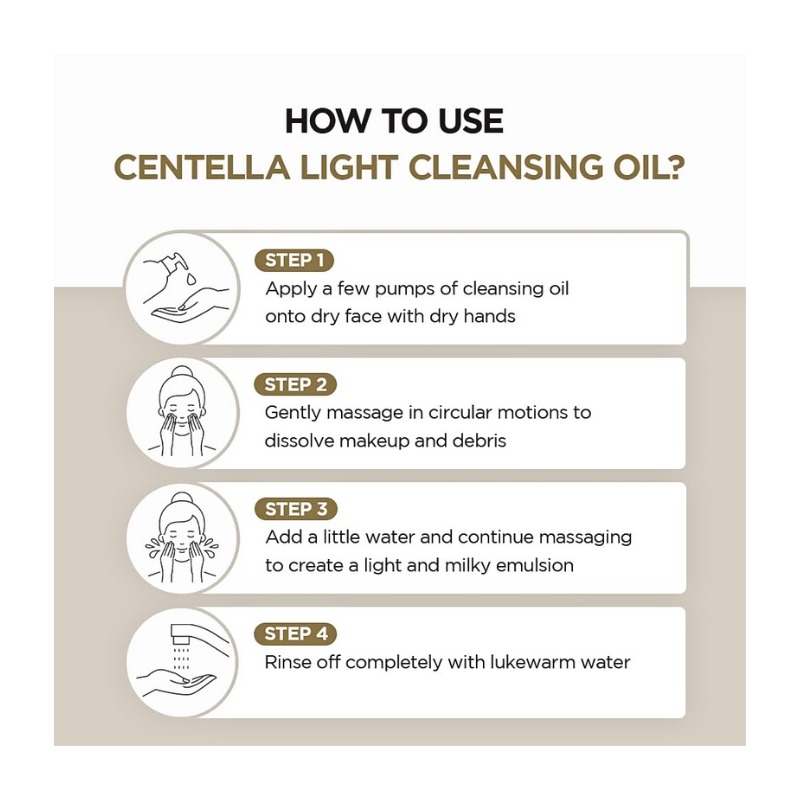 HOW TO USE
CENTELLA LIGHT CLEANSING OIL?

STEP 1
Apply a few pumps of cleansing oil onto dry face with dry hands

STEP 2
Gently massage in circular motions to dissolve makeup and debris

STEP 3
Add a little water and continue massaging to create a light and milky emulsion

STEP 4
Rinse off completely with lukewarm water