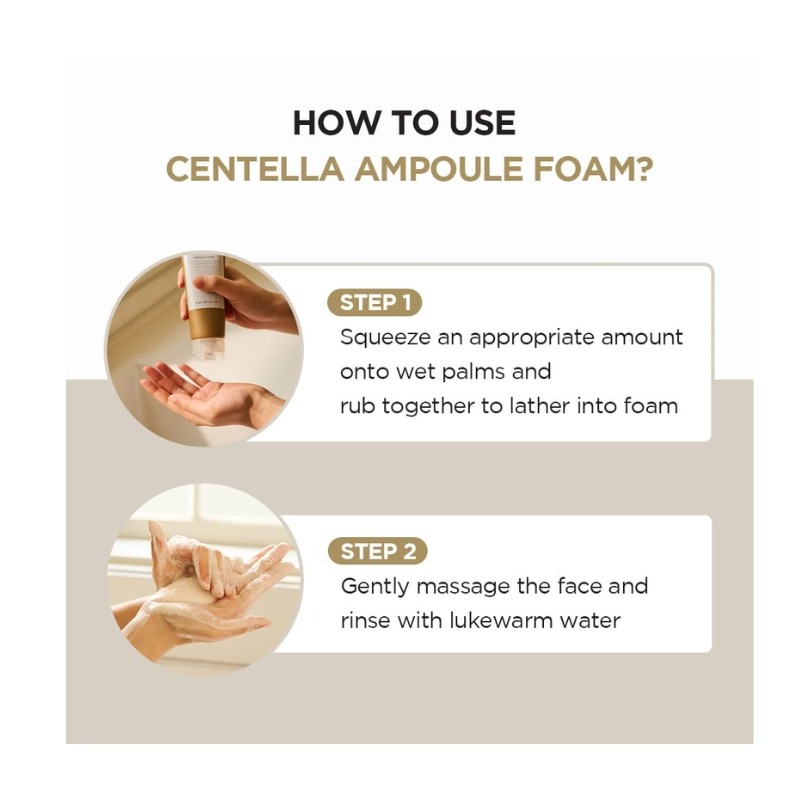 HOW TO USE
CENTELLA AMPOULE FOAM?

STEP 1
Squeeze an appropriate amount onto wet palms and rub together to lather into foam

STEP 2
Gently massage the face and rinse with lukewarm water