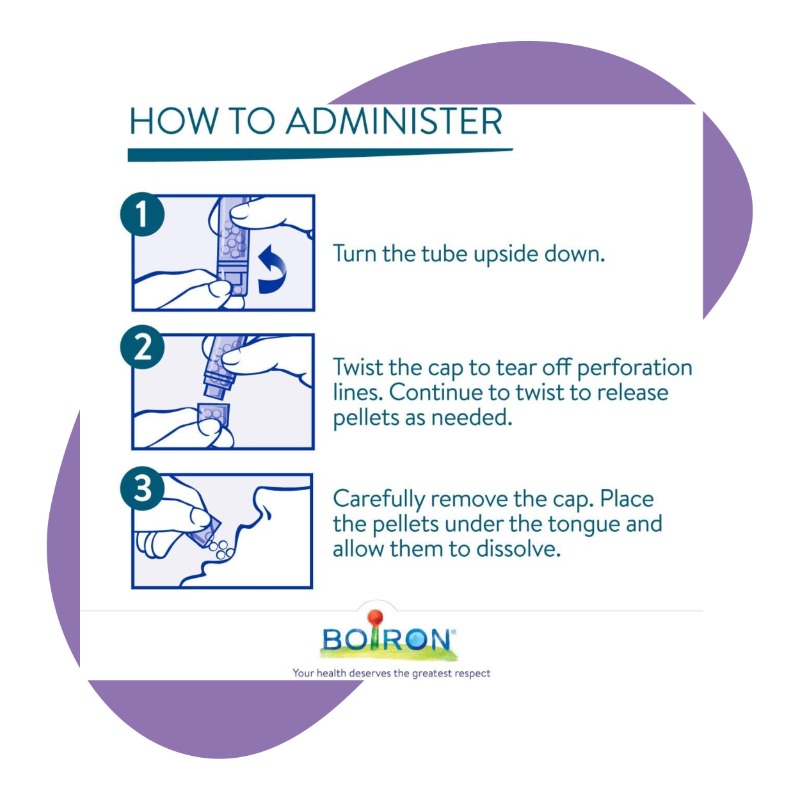 HOW TO ADMINISTER

1

Turn the tube upside down.

2

Twist the cap to tear off perforation lines. Continue to twist to release pellets as needed.

3

Carefully remove the cap. Place the pellets under the tongue and allow them to dissolve.

BOIRON®
Your health deserves the greatest respect