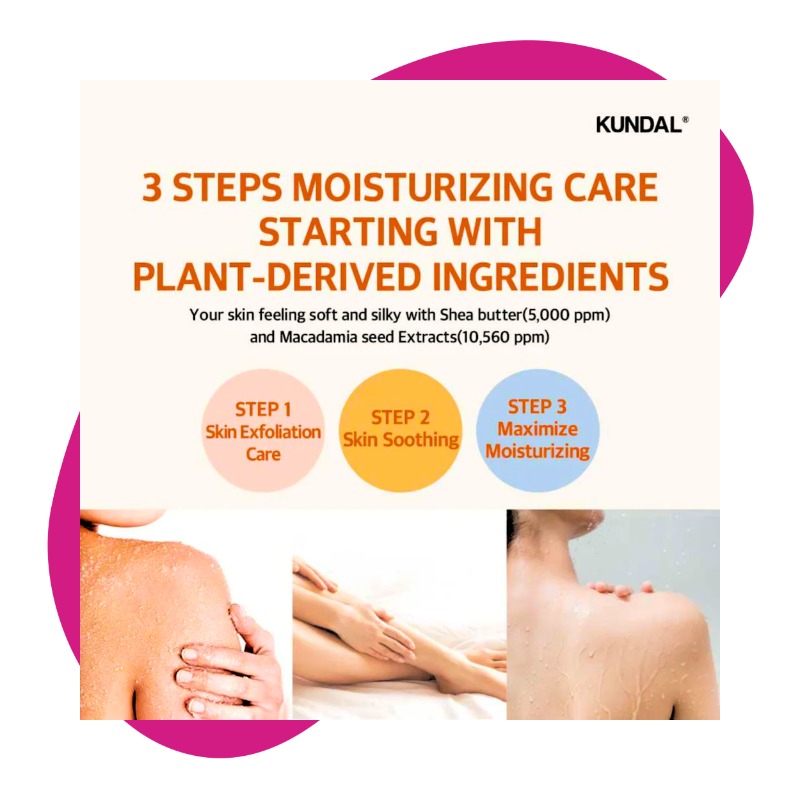 KUNDAL®

3 STEPS MOISTURIZING CARE STARTING WITH PLANT-DERIVED INGREDIENTS

Your skin feeling soft and silky with Shea butter(5,000 ppm) and Macadamia seed Extracts(10,560 ppm)

STEP 1
Skin Exfoliation Care

STEP 2
Skin Soothing

STEP 3
Maximize Moisturizing