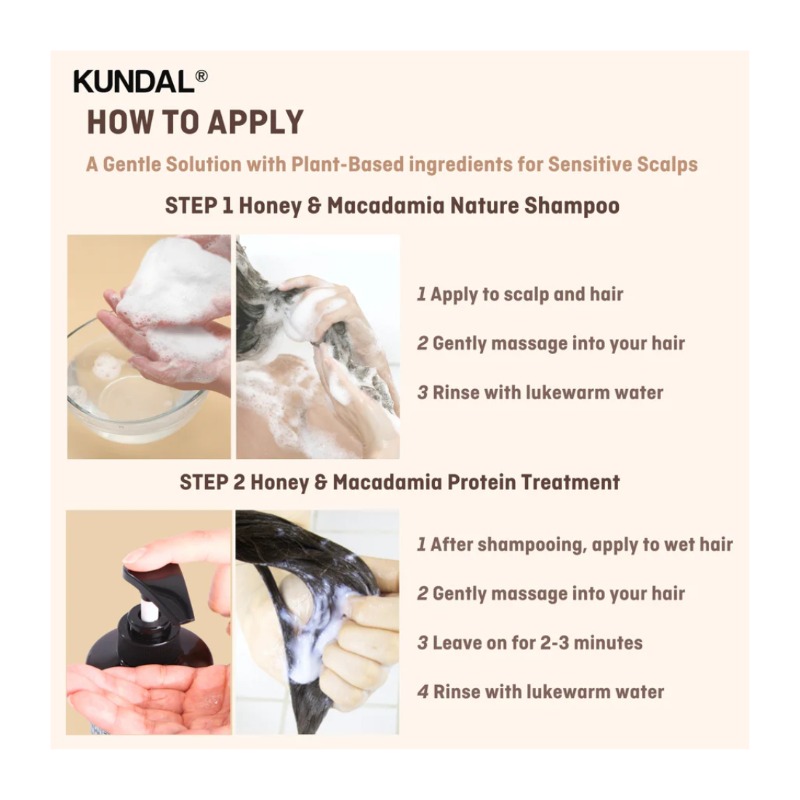 KUNDAL®
HOW TO APPLY
A Gentle Solution with Plant-Based ingredients for Sensitive Scalps

STEP 1 Honey & Macadamia Nature Shampoo

1 Apply to scalp and hair
2 Gently massage into your hair
3 Rinse with lukewarm water

STEP 2 Honey & Macadamia Protein Treatment

1 After shampooing, apply to wet hair
2 Gently massage into your hair
3 Leave on for 2-3 minutes
4 Rinse with lukewarm water