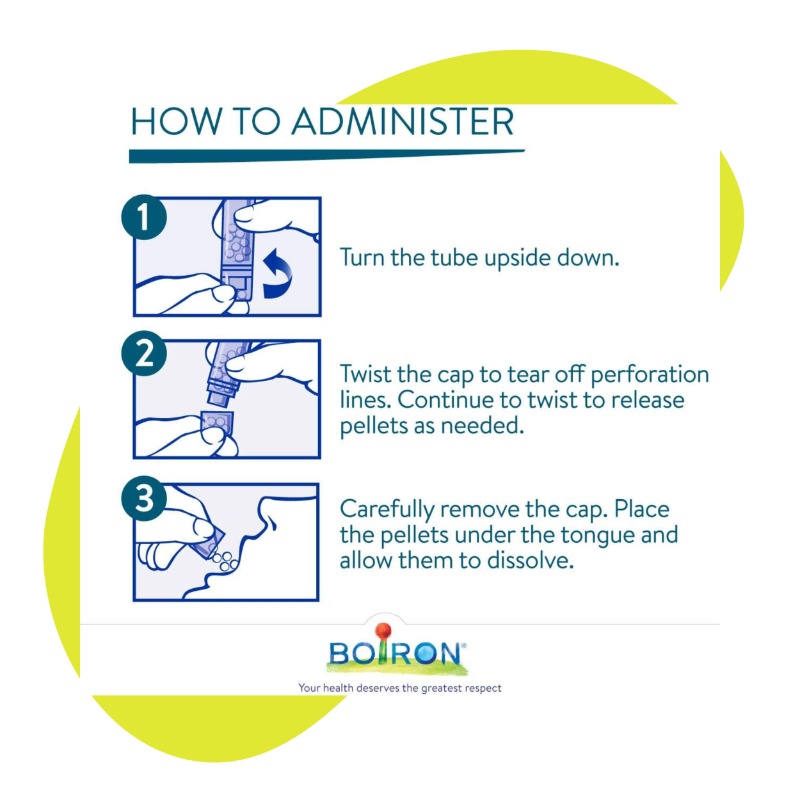 HOW TO ADMINISTER

1

Turn the tube upside down.

2

Twist the cap to tear off perforation lines. Continue to twist to release pellets as needed.

3

Carefully remove the cap. Place the pellets under the tongue and allow them to dissolve.

BOIRON®

Your health deserves the greatest respect